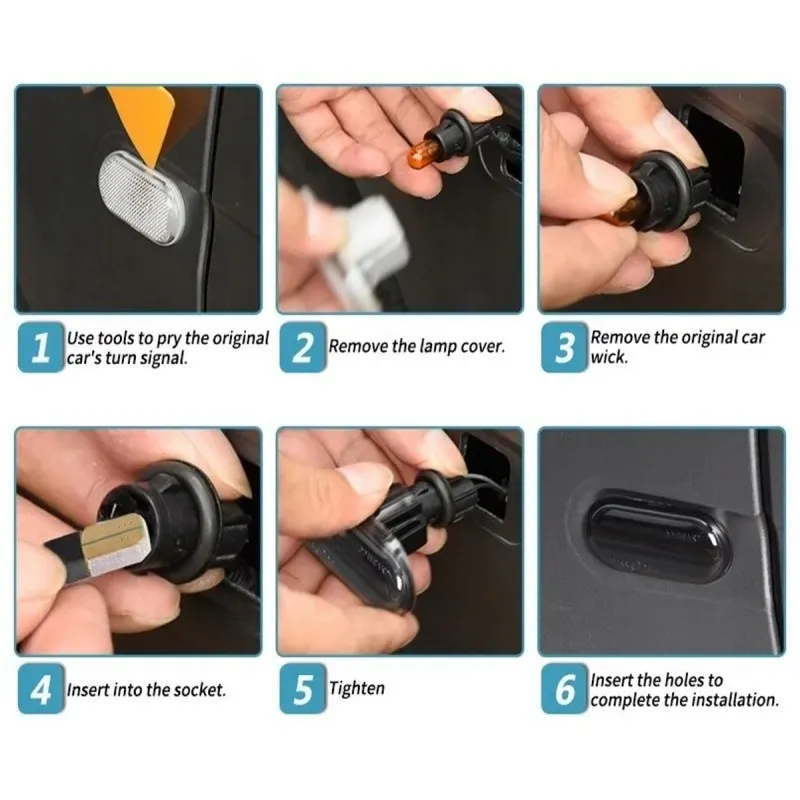 1 Use tools to pry the original car's turn signal.

2 Remove the lamp cover.

3 Remove the original car wick.

4 Insert into the socket.

5 Tighten

6 Insert the holes to complete the installation.