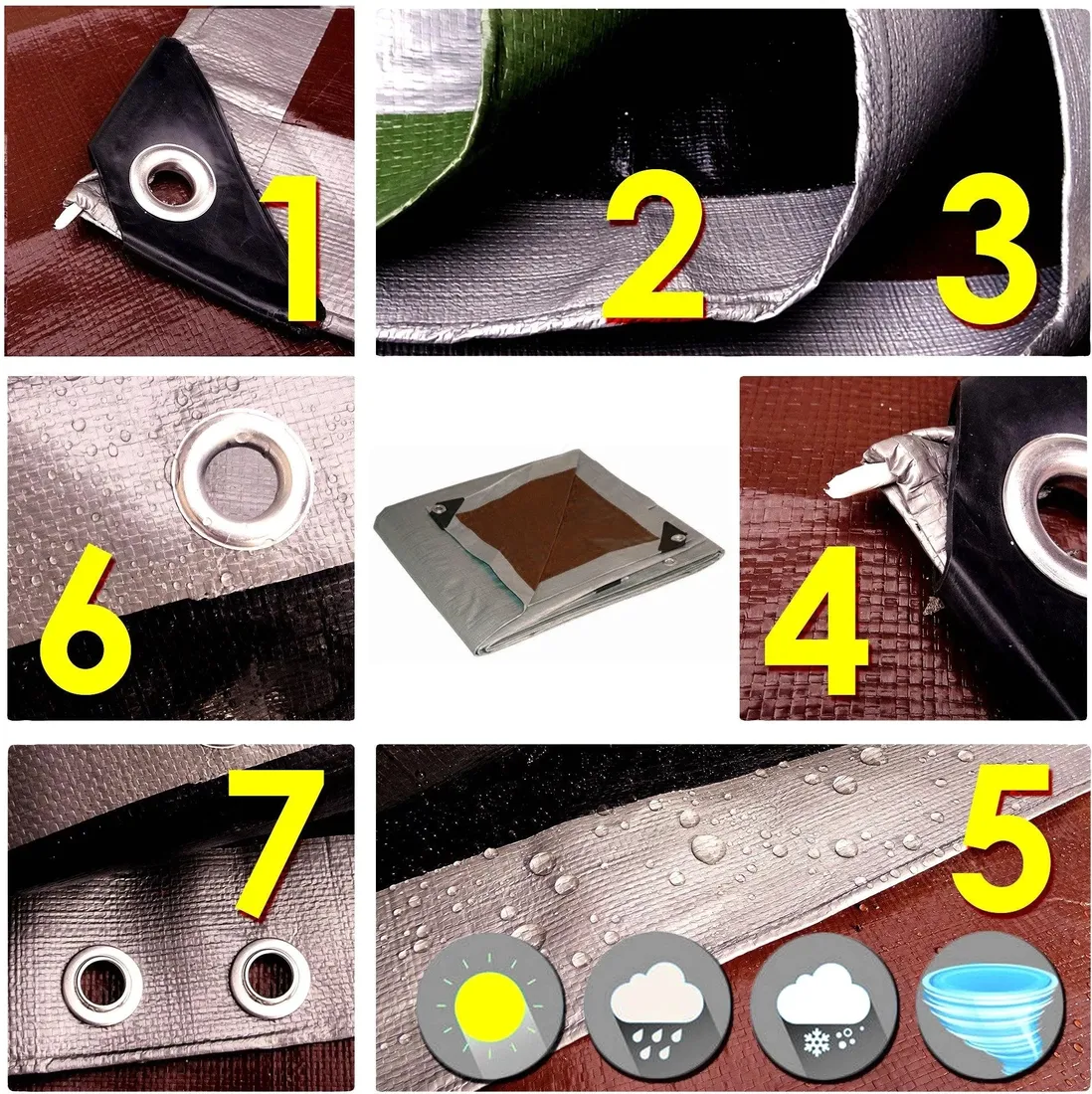 1

2

3

6

4

7

5