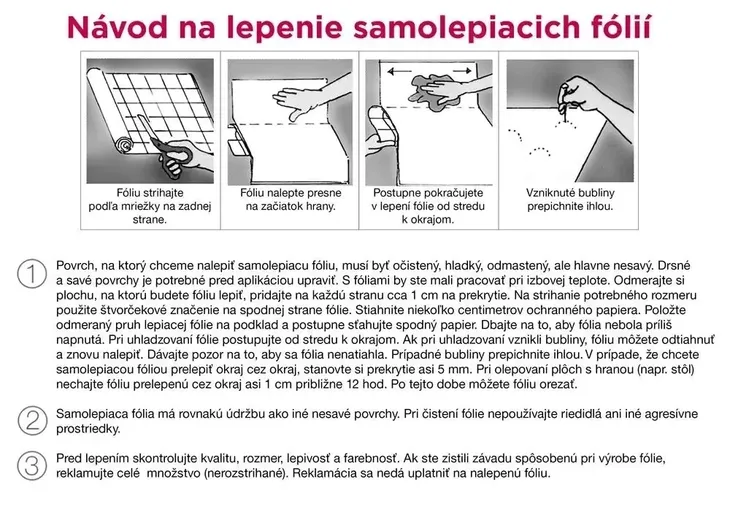 Návod na lepenie samolepiacich fólií

Fóliu strihajte podľa mriežky na zadnej strane.

Fóliu nalepte presne na začiatok hrany.

Postupne pokračujete v lepení fólie od stredu k okrajom.

Vzniknuté bubliny prepichnite ihlou.

1 Povrch, na ktorý chceme nalepiť samolepiacu fóliu, musí byť očistený, hladký, odmastený, ale hlavne nesavý. Drsné a savé povrchy je potrebné pred aplikáciou upraviť. S fóliami by ste mali pracovať pri izbovej teplote. Odmerajte si plochu, na ktorú budete fóliu lepiť, pridajte na každú stranu cca 1 cm na prekrytie. Na strihanie potrebného rozmeru použite štvorčekové značenie na spodnej strane fólie. Stiahnite niekoľko centimetrov ochranného papiera. Položte odmeraný pruh lepiacej fólie na podklad a postupne sťahujte spodný papier. Dbajte na to, aby fólia nebola príliš napnutá. Pri uhladzovaní fólie postupujte od stredu k okrajom. Ak pri uhladzovaní vznikli bubliny, fóliu môžete odtiahnuť a znovu nalepiť. Dávajte pozor na to, aby sa fólia nenatiahla. Prípadné bubliny prepichnite ihlou. V prípade, že chcete samolepiacou fóliou prelepiť okraj cez okraj, stanovte si prekrytie asi 5 mm. Pri olepovaní plôch s hranou (napr. stôl) nechajte fóliu prelepenú cez okraj asi 1 cm približne 12 hod. Po tejto dobe môžete fóliu orezať.

2 Samolepiaca fólia má rovnakú údržbu ako iné nesavé povrchy. Pri čistení fólie nepoužívajte riedidlá ani iné agresívne prostriedky.

3 Pred lepením skontrolujte kvalitu, rozmer, lepivosť a farebnosť. Ak ste zistili závadu spôsobenú pri výrobe fólie, reklamujte celé množstvo (nerozstrihané). Reklamácia sa nedá uplatniť na nalepenú fóliu.