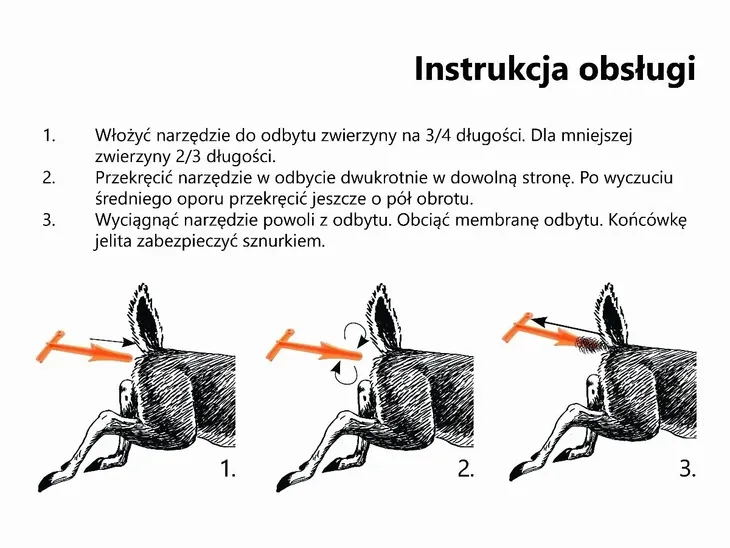 Instrukcja obsługi

1. Włożyć narzędzie do odbytu zwierzyny na 3/4 długości. Dla mniejszej zwierzyny 2/3 długości.
2. Przekręcić narzędzie w odbycie dwukrotnie w dowolną stronę. Po wyczuciu średniego oporu przekręcić jeszcze o pół obrotu.
3. Wyciągnąć narzędzie powoli z odbytu. Obciąć membranę odbytu. Końcówkę jelita zabezpieczyć sznurkiem.

1.

2.

3.