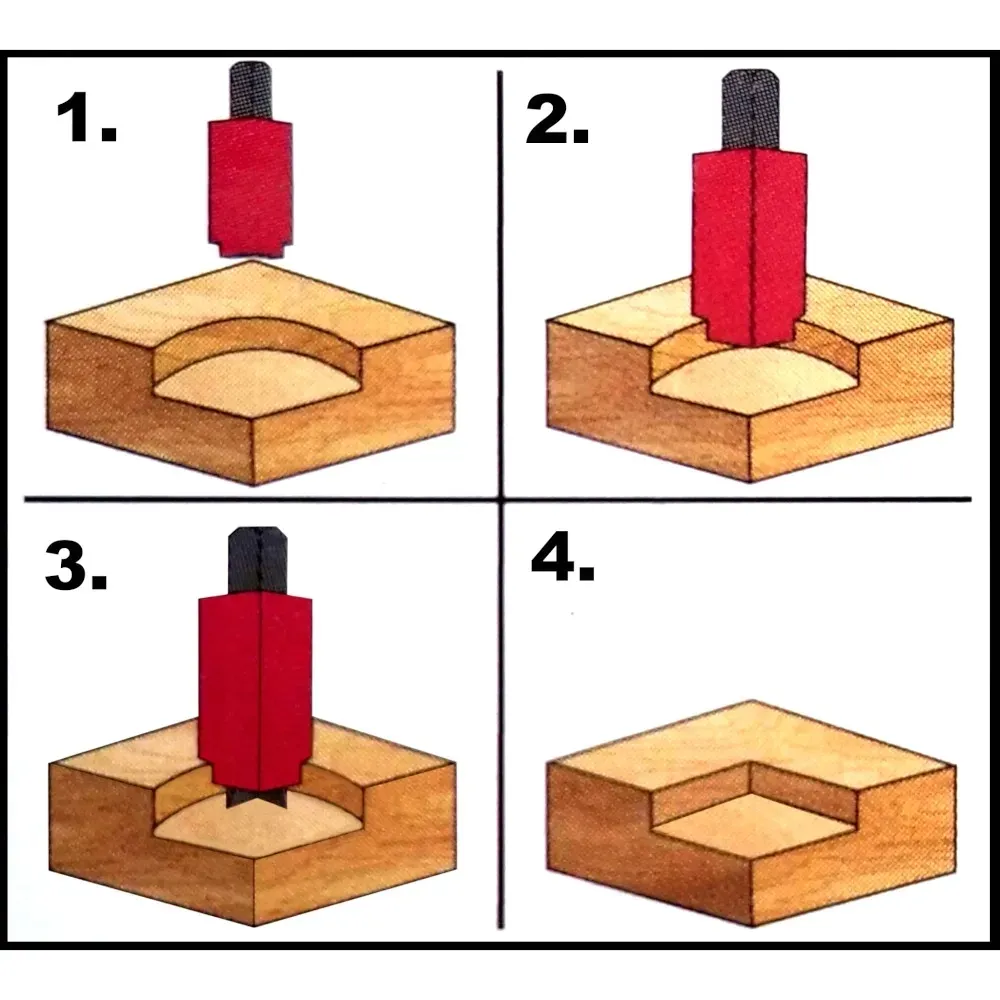 1.

2.

3.

4.