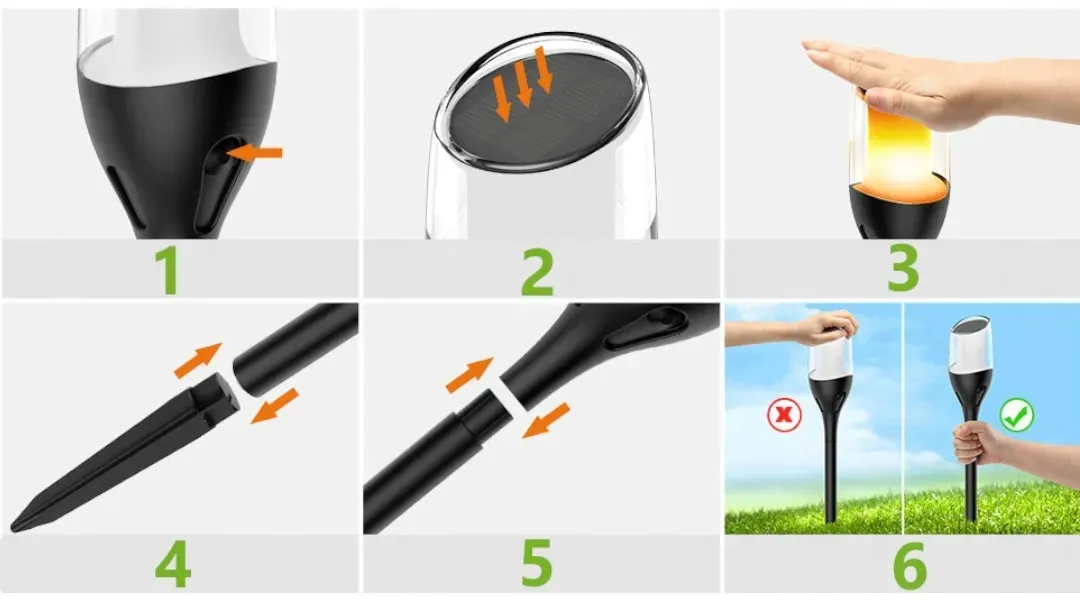 1

2

3

4

5

6