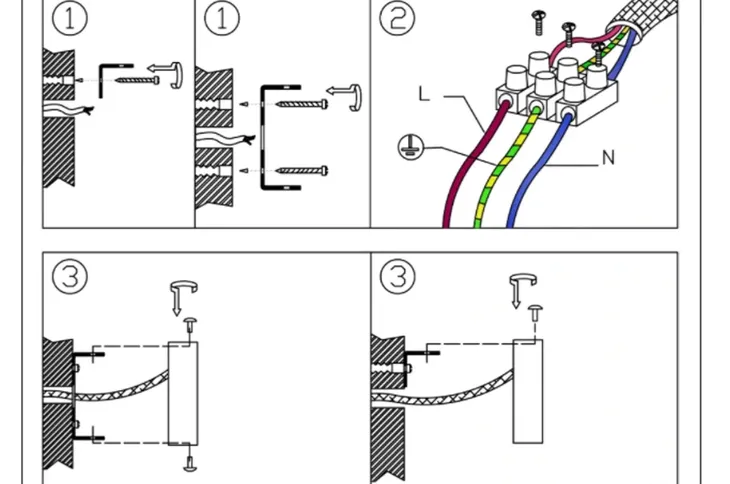 ①
①
②
L
N
③
③