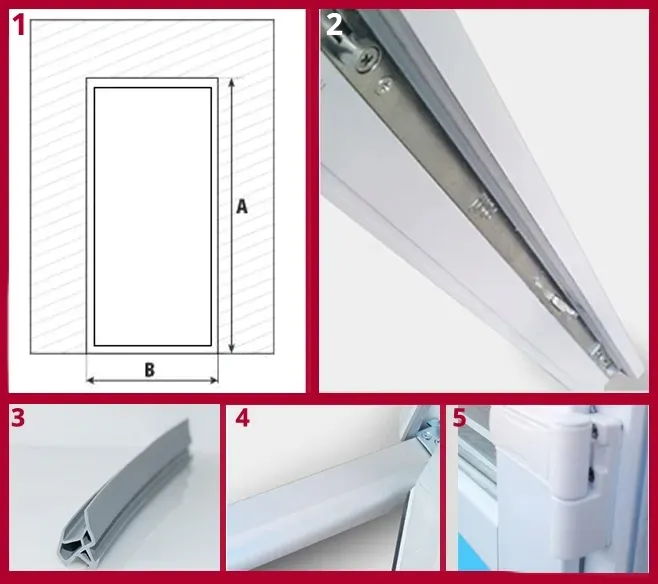 1

A

B

2

3

4

5