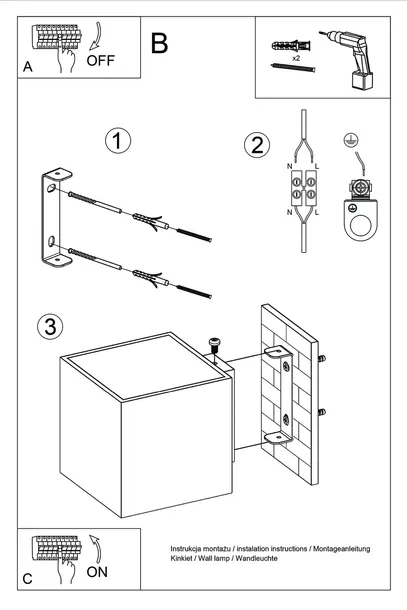 A
OFF

B

x2

1

2

N L
N L

3

C
ON

Instrukcja montażu / instalation instructions / Montageanleitung
Kinkiet / Wall lamp / Wandleuchte