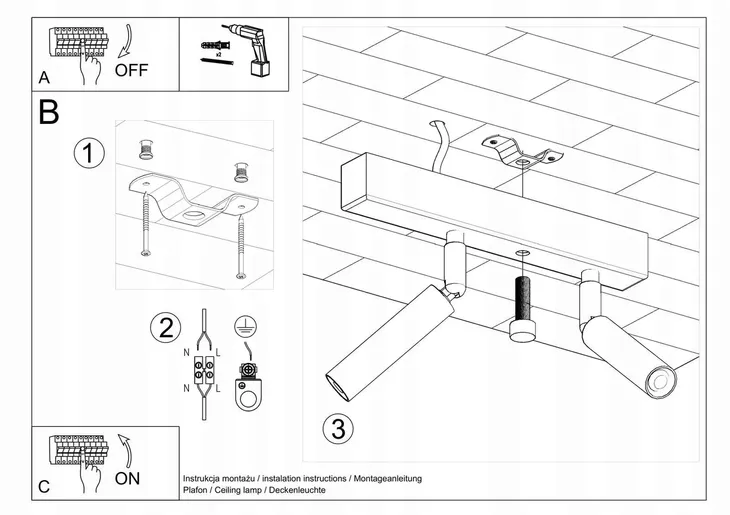 A
OFF
x2
B
1
2
N
L
N
L
3
C
ON
Instrukcja montażu / instalation instructions / Montageanleitung
Plafon / Ceiling lamp / Deckenleuchte