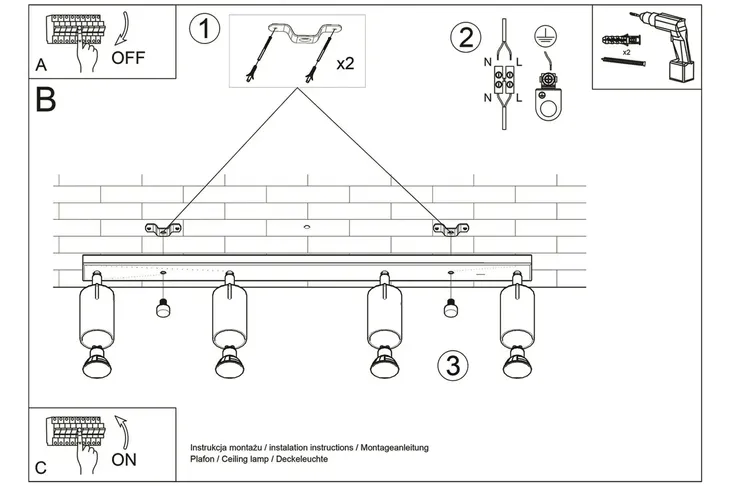 A
OFF

1
x2

2
N L
N L

x2

B

3

C
ON

Instrukcja montażu / instalation instructions / Montageanleitung
Plafon / Ceiling lamp / Deckeleuchte