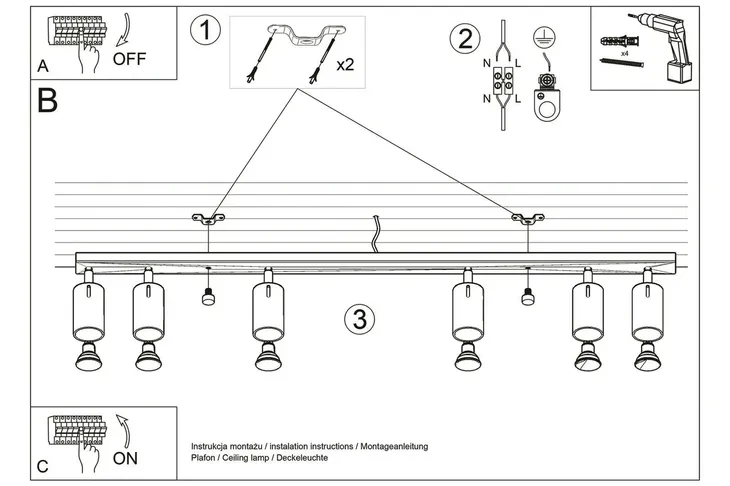 A
OFF

1
x2

2
N L
N L

x4

B

3

C
ON

Instrukcja montażu / instalation instructions / Montageanleitung
Plafon / Ceiling lamp / Deckeleuchte