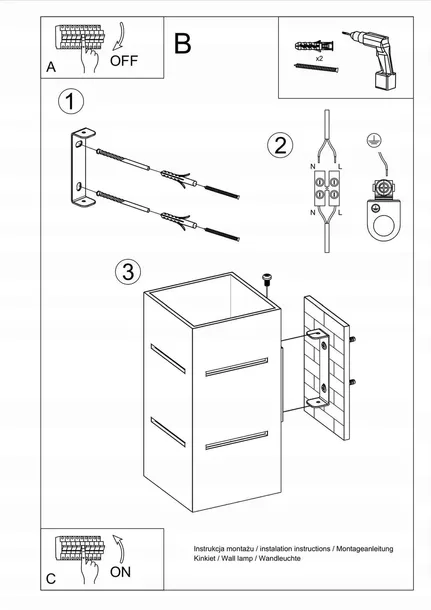 A
OFF
B
x2
1
2
N
L
N
L
3
C
ON
Instrukcja montażu / instalation instructions / Montageanleitung
Kinkiet / Wall lamp / Wandleuchte