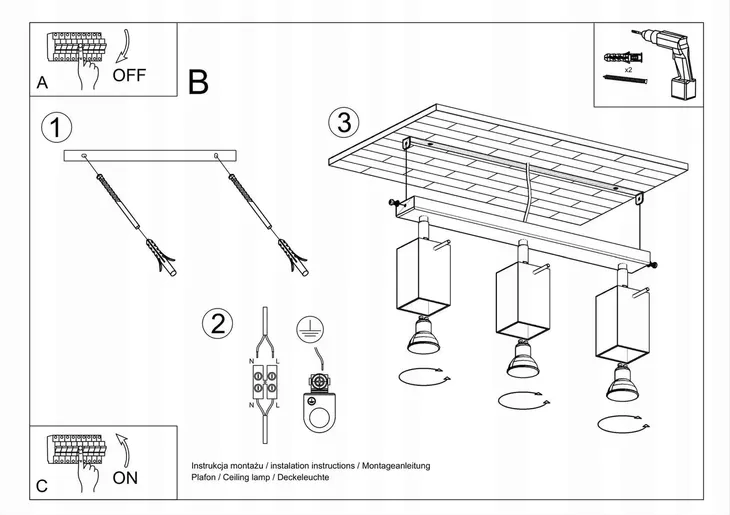 A
OFF

B

x2

1

3

2

N L
N L

C
ON

Instrukcja montażu / instalation instructions / Montageanleitung
Plafon / Ceiling lamp / Deckeleuchte