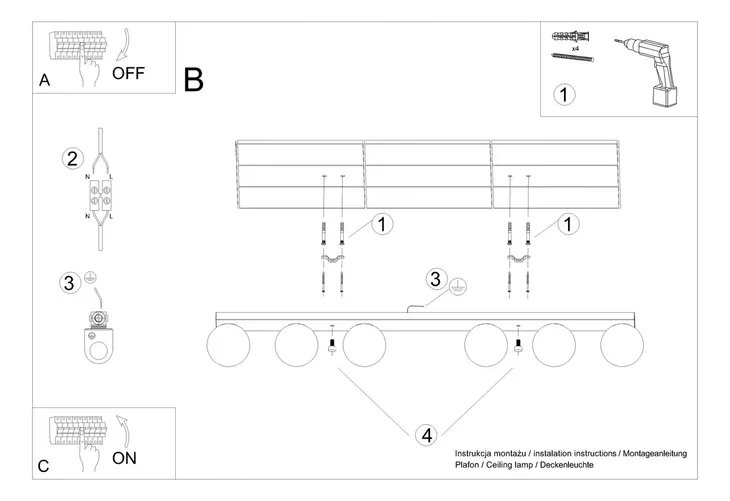 A
OFF

B

x4
1

2
N L
N L

3

1
1
3

4

C
ON

Instrukcja montażu / instalation instructions / Montageanleitung
Plafon / Ceiling lamp / Deckenleuchte