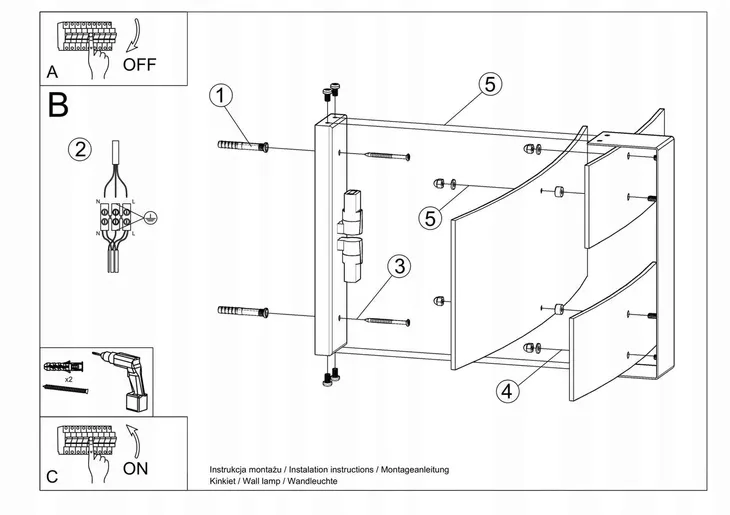 A
OFF
B
2
N
L
N
L
x2
C
ON
1
5
5
3
4
Instrukcja montażu / Instalation instructions / Montageanleitung
Kinkiet / Wall lamp / Wandleuchte