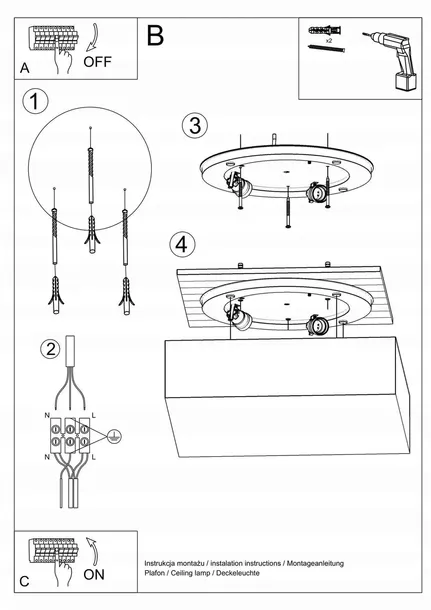 A
OFF
B
x2
1
3
4
2
N
L
N
L
C
ON
Instrukcja montażu / instalation instructions / Montageanleitung
Plafon / Ceiling lamp / Deckeleuchte