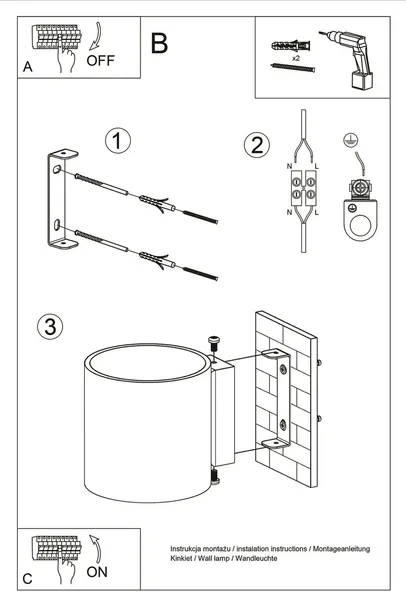 A
OFF

B

x2

1

2

N
L
N
L

3

C
ON

Instrukcja montażu / instalation instructions / Montageanleitung
Kinkiet / Wall lamp / Wandleuchte