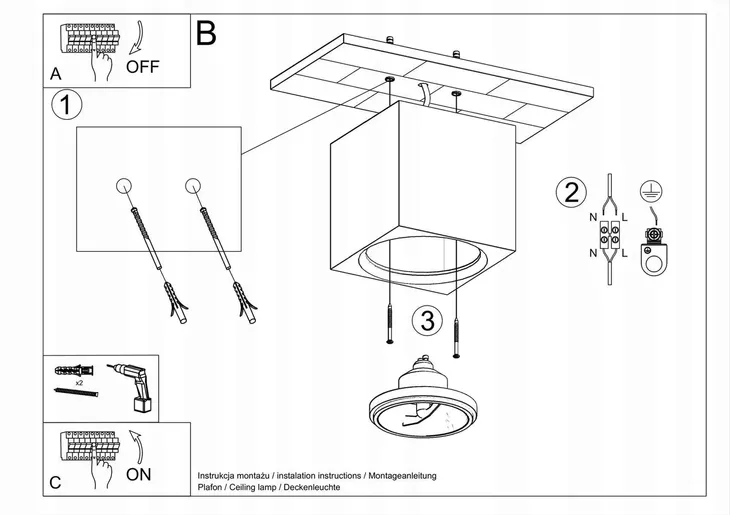 A
OFF
B
1
2
N
L
N
L
3
x2
C
ON
Instrukcja montażu / instalation instructions / Montageanleitung
Plafon / Ceiling lamp / Deckenleuchte