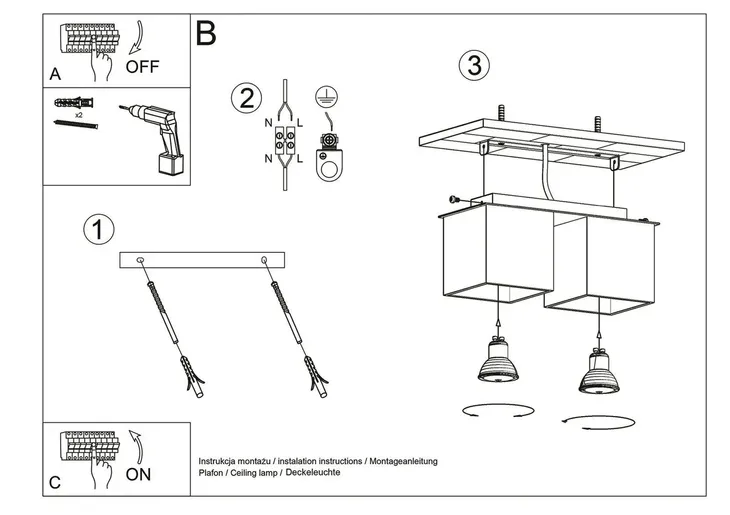 A
OFF
x2
B
2
N
L
N
L
3
1
C
ON
Instrukcja montażu / instalation instructions / Montageanleitung
Plafon / Ceiling lamp / Deckeleuchte