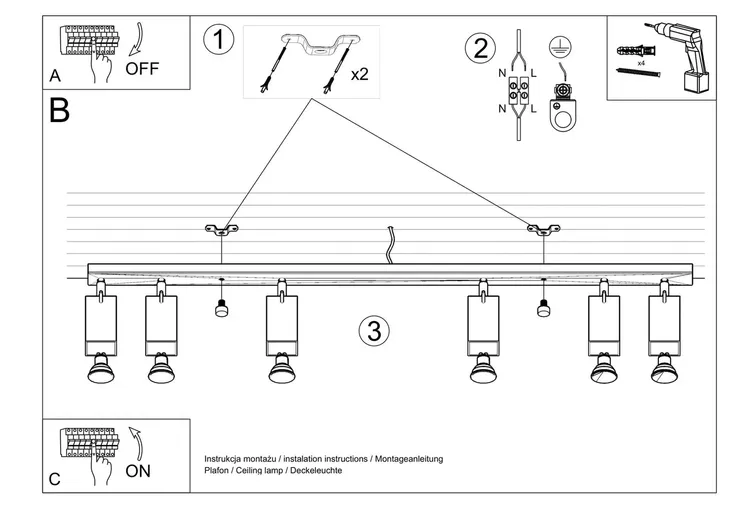 A
OFF

1
x2

2
N L
N L

x4

B

3

C
ON

Instrukcja montażu / instalation instructions / Montageanleitung
Plafon / Ceiling lamp / Deckeleuchte