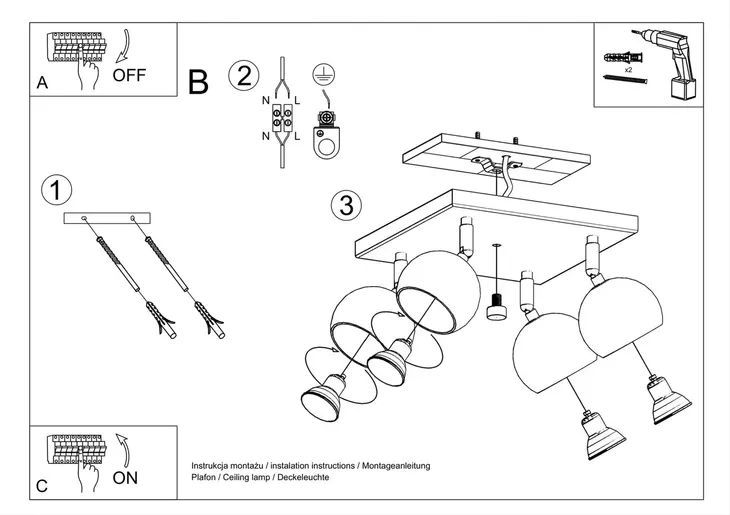 A
OFF

B

2

N L
N L

x2

1

3

C
ON

Instrukcja montażu / instalation instructions / Montageanleitung
Plafon / Ceiling lamp / Deckeleuchte