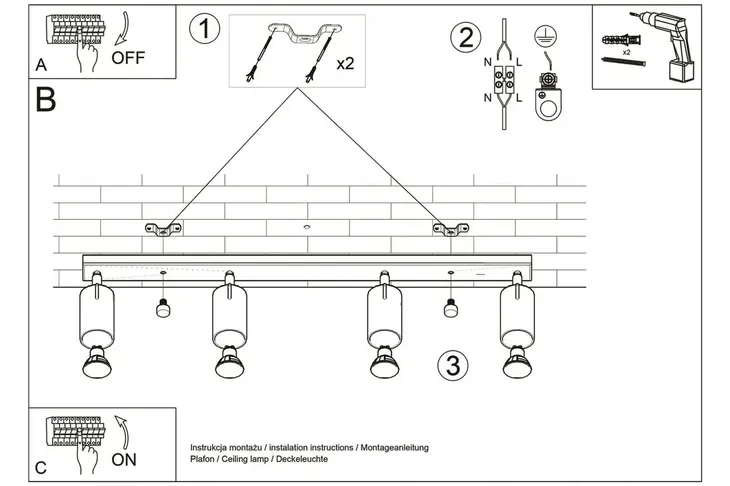 A
OFF

1
x2

2
N L
N L

x2

B

3

C
ON

Instrukcja montażu / instalation instructions / Montageanleitung
Plafon / Ceiling lamp / Deckeleuchte