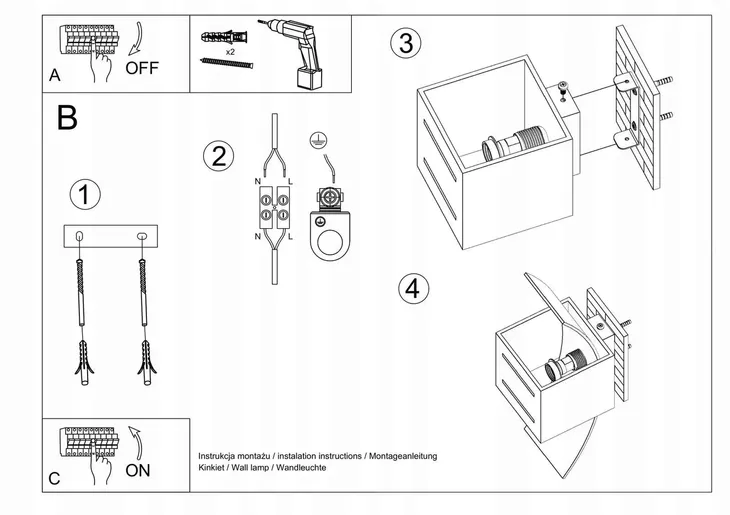 A
OFF
x2
B
1
2
N
L
N
L
3
4
C
ON
Instrukcja montażu / instalation instructions / Montageanleitung
Kinkiet / Wall lamp / Wandleuchte