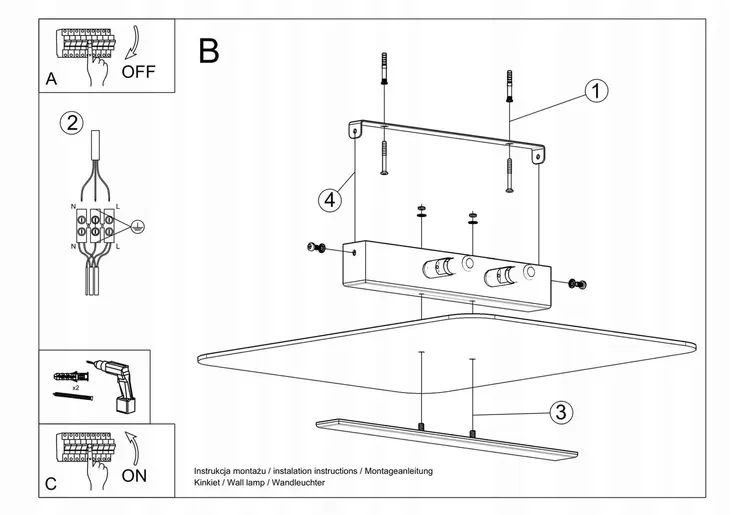 A
OFF

2

N
L
N
L

x2

C
ON

B

1

4

3

Instrukcja montażu / instalation instructions / Montageanleitung
Kinkiet / Wall lamp / Wandleuchter