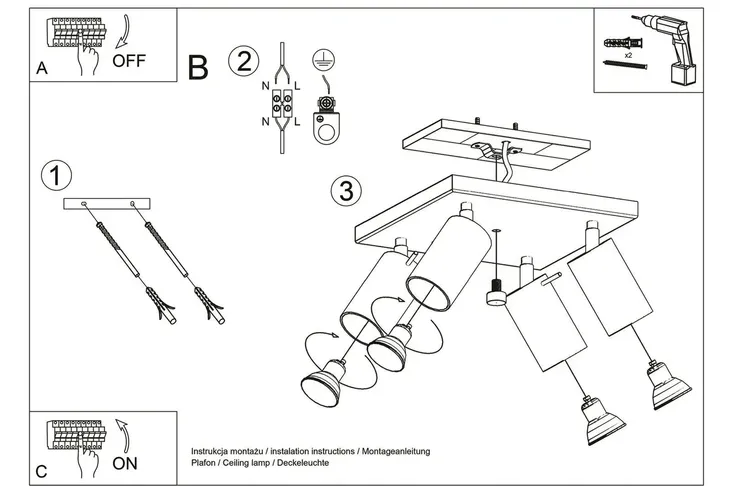 A
OFF

B
2
N L
N L

x2

1

3

C
ON

Instrukcja montażu / instalation instructions / Montageanleitung
Plafon / Ceiling lamp / Deckeleuchte