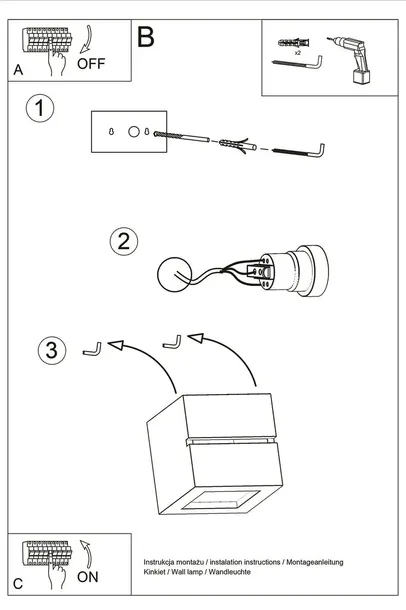 A
OFF
B
x2
1
2
3
C
ON
Instrukcja montażu / instalation instructions / Montageanleitung
Kinkiet / Wall lamp / Wandleuchte