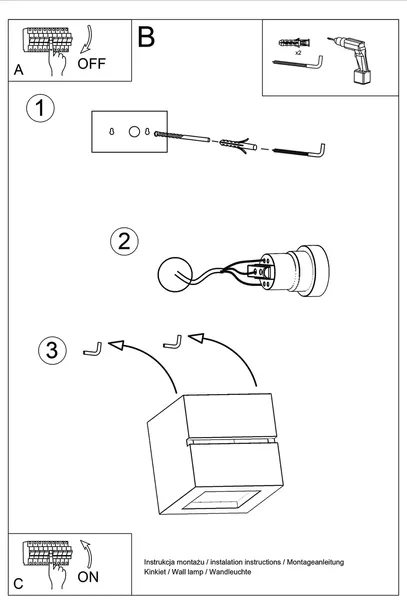 A
OFF
B
x2
1
2
3
C
ON
Instrukcja montażu / instalation instructions / Montageanleitung
Kinkiet / Wall lamp / Wandleuchte