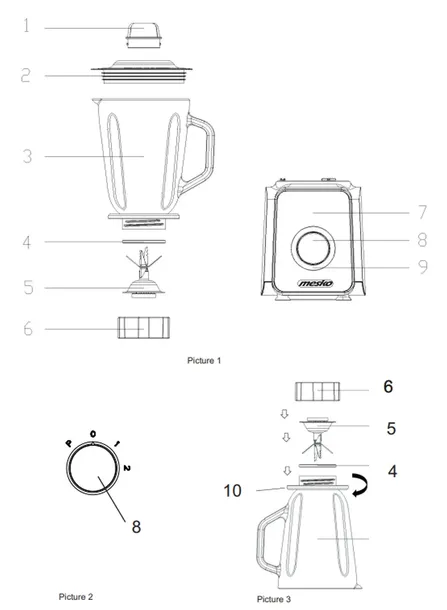 1
2
3
4
5
6
7
8
9
mesko
Picture 1
P
0
1
2
8
Picture 2
6
5
4
10
Picture 3