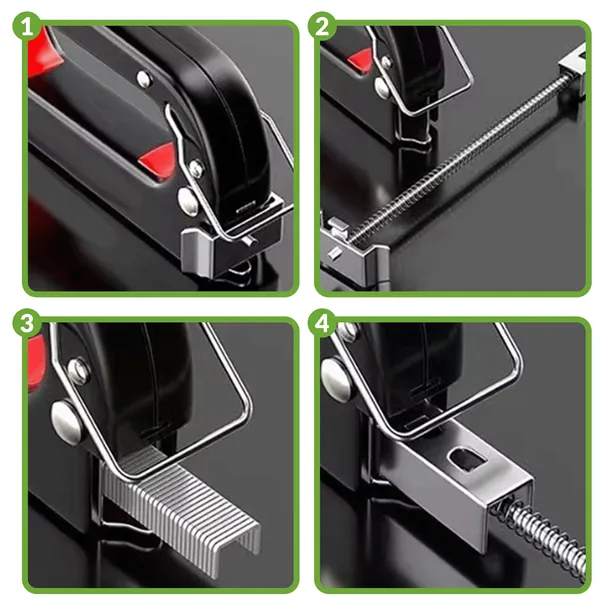 1

2

3

4