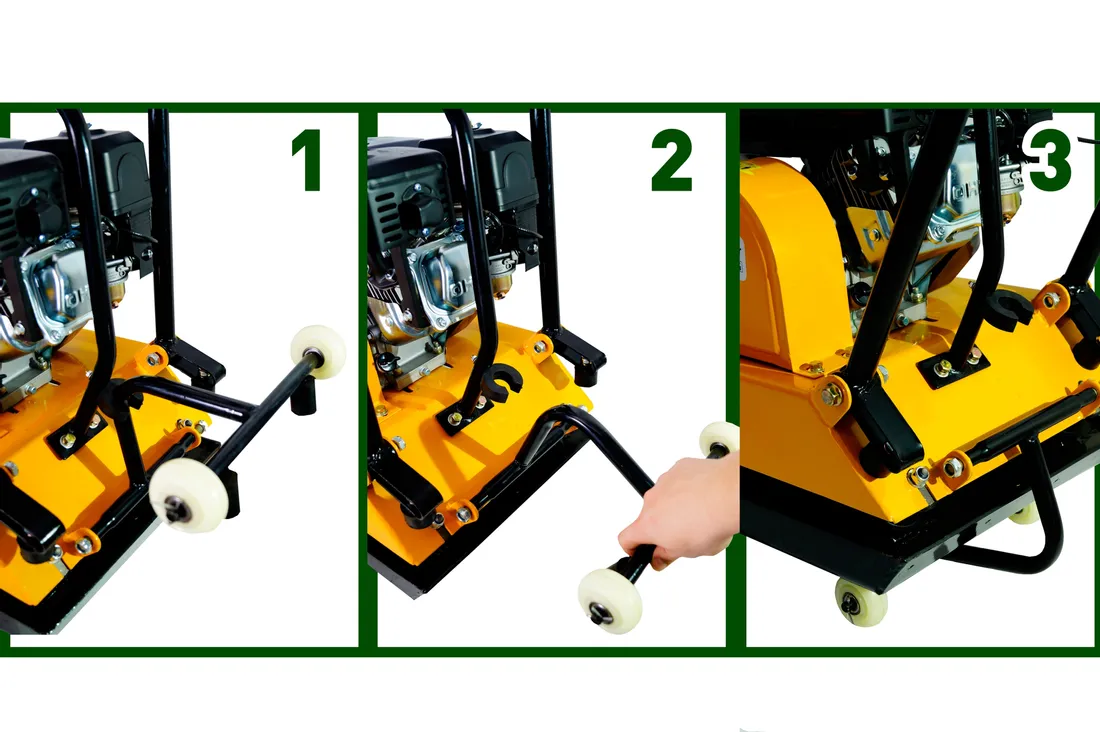 1

2

3