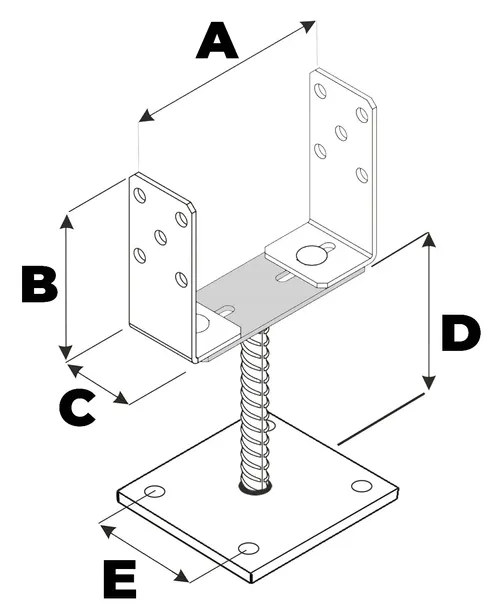 A
B
C
D
E