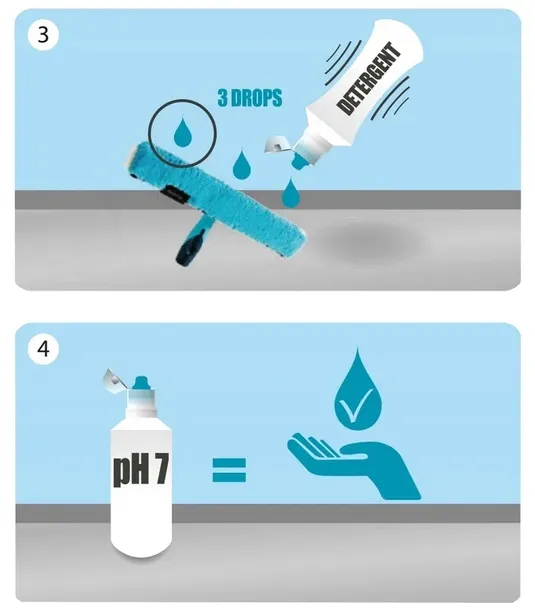 3

3 DROPS

DETERGENT

4

pH 7

=