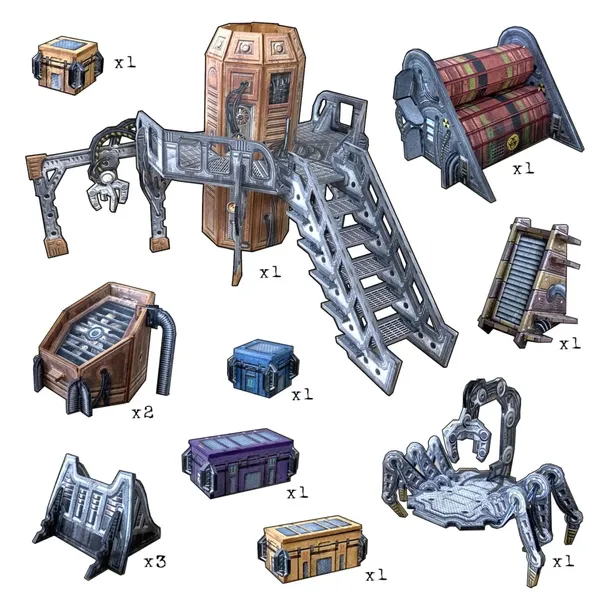 x1

x1

x1

x1

x2

x1

x1

x3

x1

x1