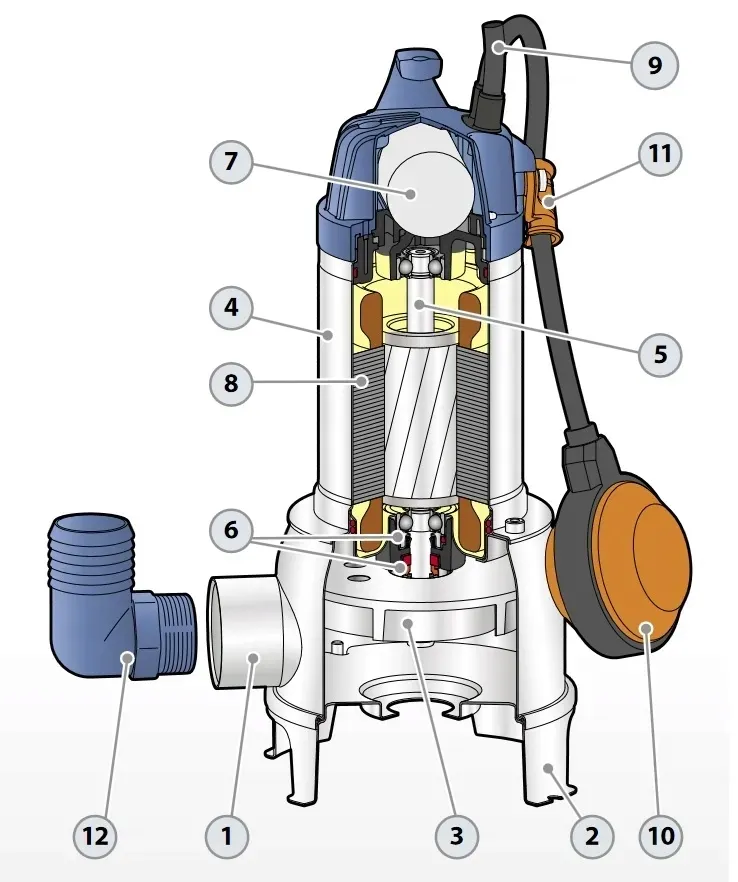 9
7
11
4
5
8
6
12
1
3
2
10