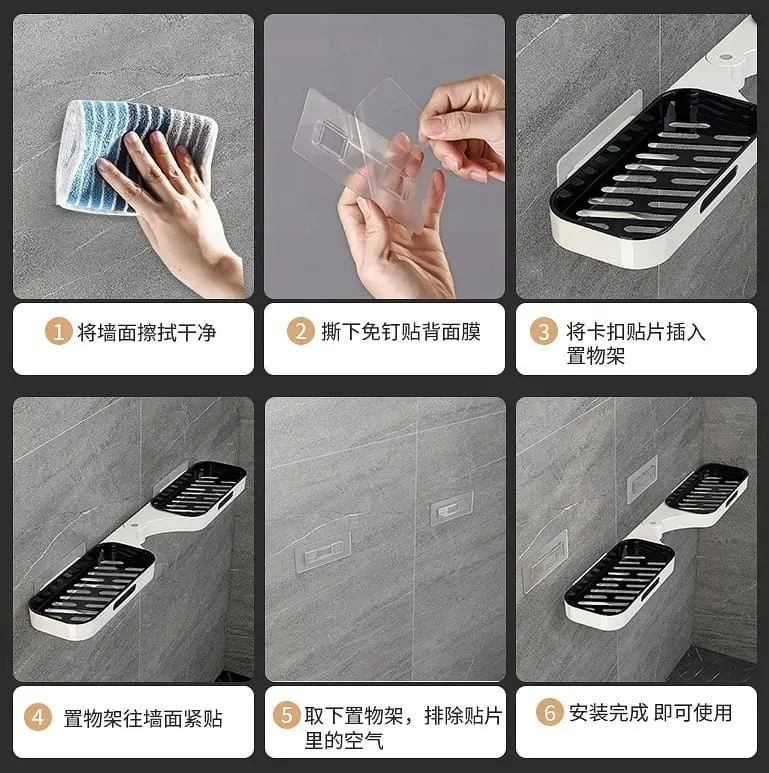 1 将墙面擦拭干净

2 撕下免钉贴背面膜

3 将卡扣贴片插入置物架

4 置物架往墙面紧贴

5 取下置物架，排除贴片里的空气

6 安装完成 即可使用