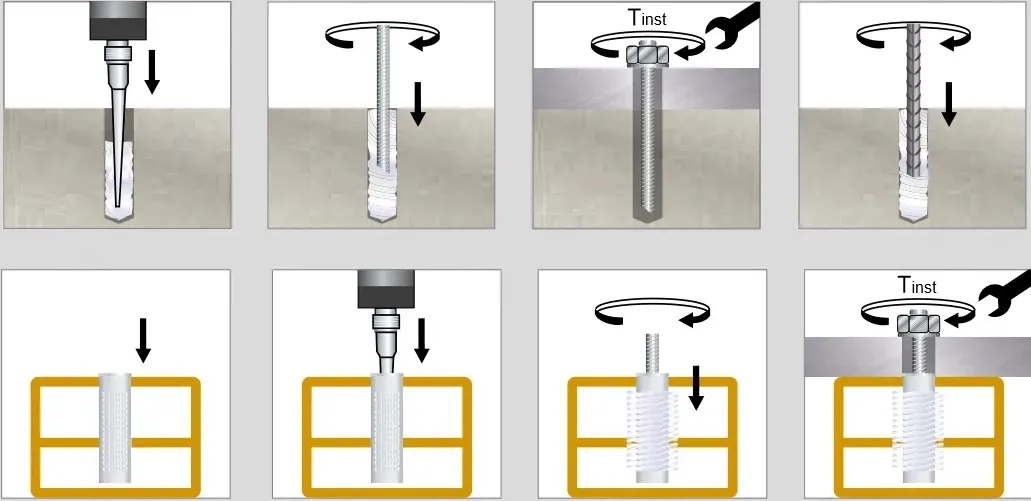 $T_{inst}$

$T_{inst}$