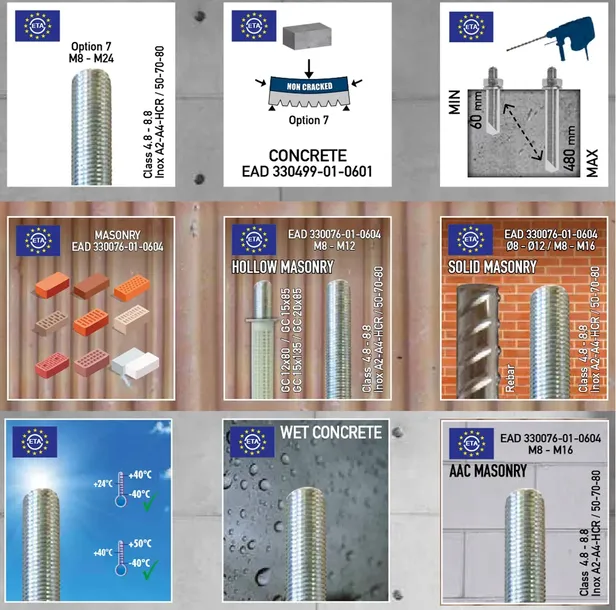 ETA
Option 7
M8 - M24
Class 4.8 - 8.8
Inox A2-A4-HCR / 50-70-80

ETA
NON CRACKED
Option 7
CONCRETE
EAD 330499-01-0601

ETA
MIN
60 mm
480 mm
MAX

ETA
MASONRY
EAD 330076-01-0604

ETA
EAD 330076-01-0604
M8 - M12
HOLLOW MASONRY
GC 12x80 / GC 15x85
GC 15x135 / GC 20x85
Class 4.8 - 8.8
Inox A2-A4-HCR / 50-70-80

ETA
EAD 330076-01-0604
Ø8 - Ø12 / M8 - M16
SOLID MASONRY
Rebar
Class 4.8 - 8.8
Inox A2-A4-HCR / 50-70-80

ETA
+24°C
+40°C
-40°C
+40°C
+50°C
-40°C

ETA
WET CONCRETE

ETA
EAD 330076-01-0604
M8 - M16
AAC MASONRY
Class 4.8 - 8.8
Inox A2-A4-HCR / 50-70-80