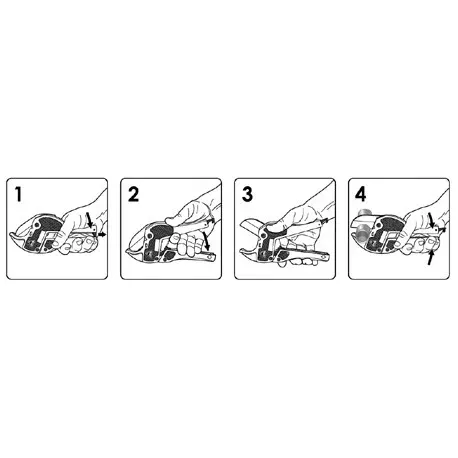 1

2

3

4