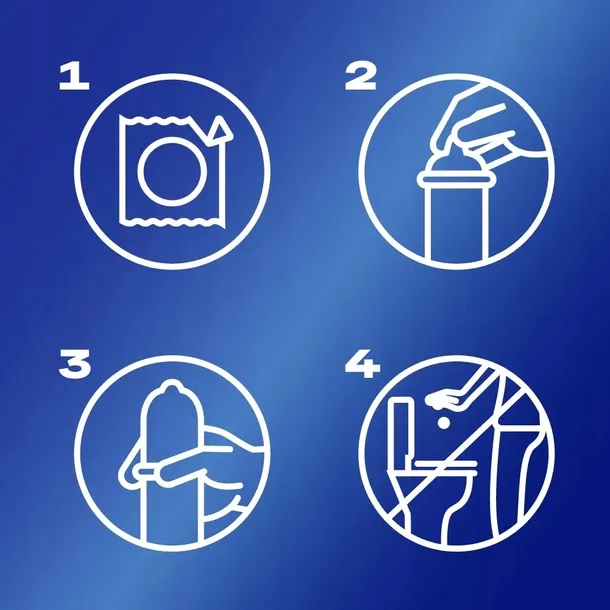 1

2

3

4