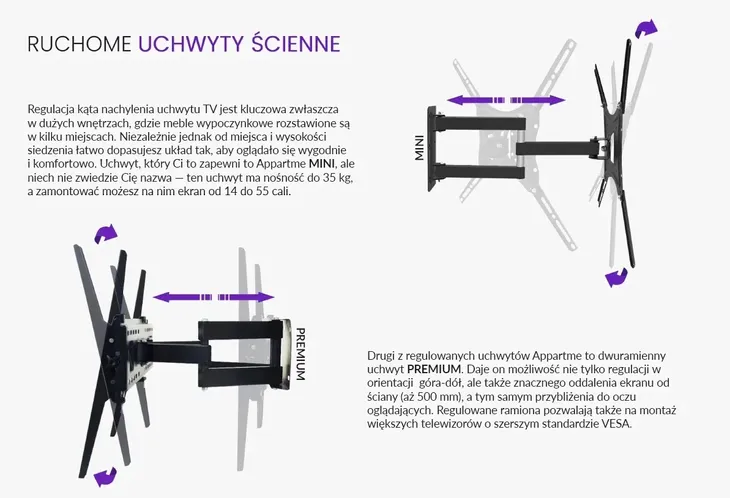 RUCHOME UCHWYTY ŚCIENNE

Regulacja kąta nachylenia uchwytu TV jest kluczowa zwłaszcza w dużych wnętrzach, gdzie meble wypoczynkowe rozstawione są w kilku miejscach. Niezależnie jednak od miejsca i wysokości siedzenia łatwo dopasujesz układ tak, aby oglądało się wygodnie i komfortowo. Uchwyt, który Ci to zapewni to Appartme MINI, ale niech nie zwiedzie Cię nazwa — ten uchwyt ma nośność do 35 kg, a zamontować możesz na nim ekran od 14 do 55 cali.

MINI

PREMIUM

Drugi z regulowanych uchwytów Appartme to dwuramienny uchwyt PREMIUM. Daje on możliwość nie tylko regulacji w orientacji góra-dół, ale także znacznego oddalenia ekranu od ściany (aż 500 mm), a tym samym przybliżenia do oczu oglądających. Regulowane ramiona pozwalają także na montaż większych telewizorów o szerszym standardzie VESA.