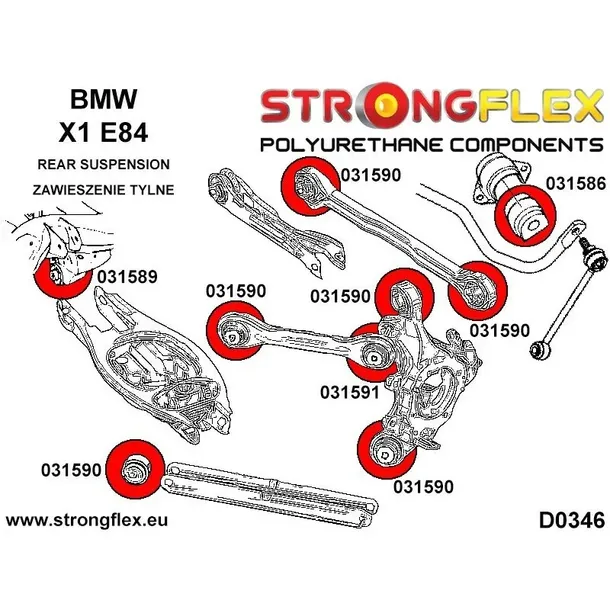 BMW
X1 E84
REAR SUSPENSION
ZAWIESZENIE TYLNE

STRONGFLEX
POLYURETHANE COMPONENTS

031590
031586
031589
031590
031590
031590
031591
031590
031590

www.strongflex.eu
D0346