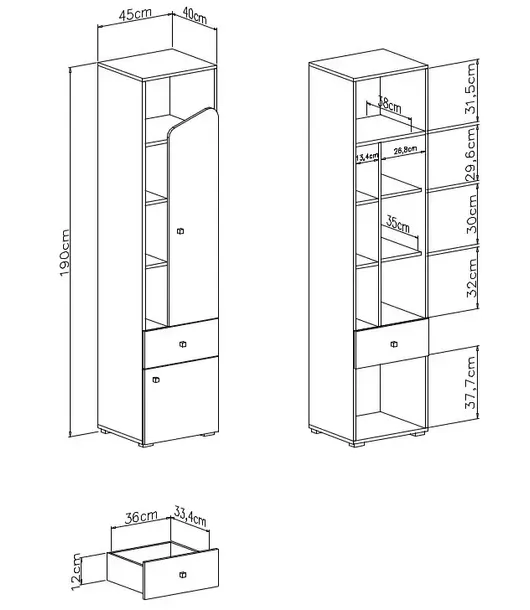 45cm
40cm
190cm
38cm
13,4cm
26,8cm
35cm
31,5cm
29,6cm
30cm
32cm
37,7cm
36cm
33,4cm
12cm