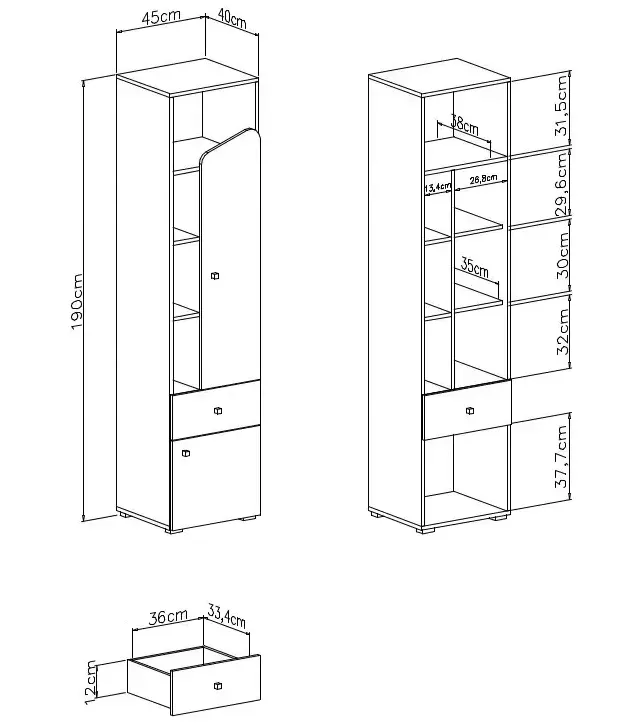 45cm
40cm
190cm
38cm
13,4cm
26,8cm
35cm
31,5cm
29,6cm
30cm
32cm
37,7cm
36cm
33,4cm
12cm