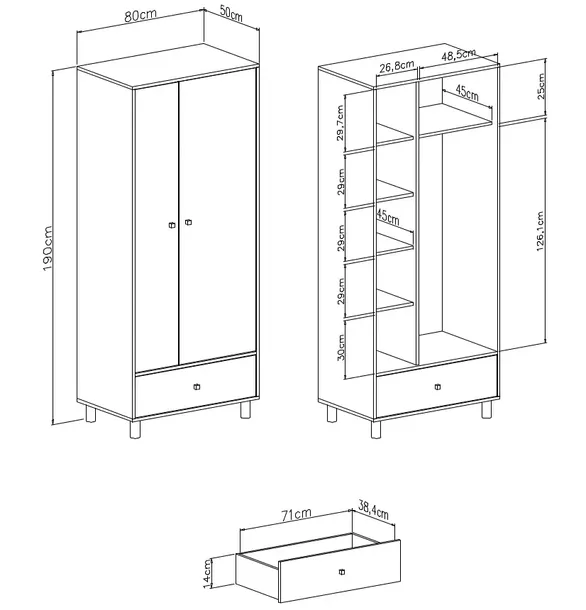 80cm
50cm
190cm

26,8cm
48,5cm
45cm
25cm
29,7cm
29cm
45cm
29cm
29cm
30cm
126,1cm

71cm
38,4cm
14cm