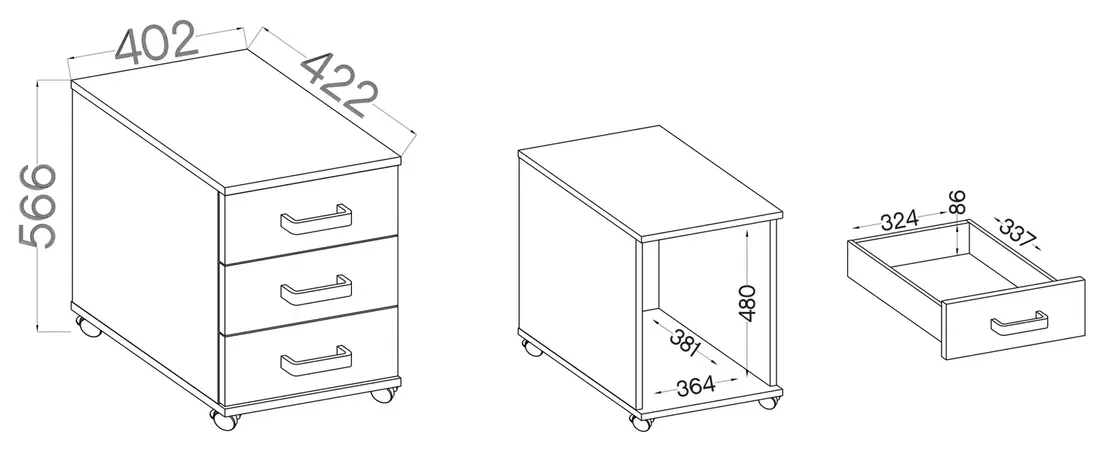 402
422
566
480
381
364
324
86
337