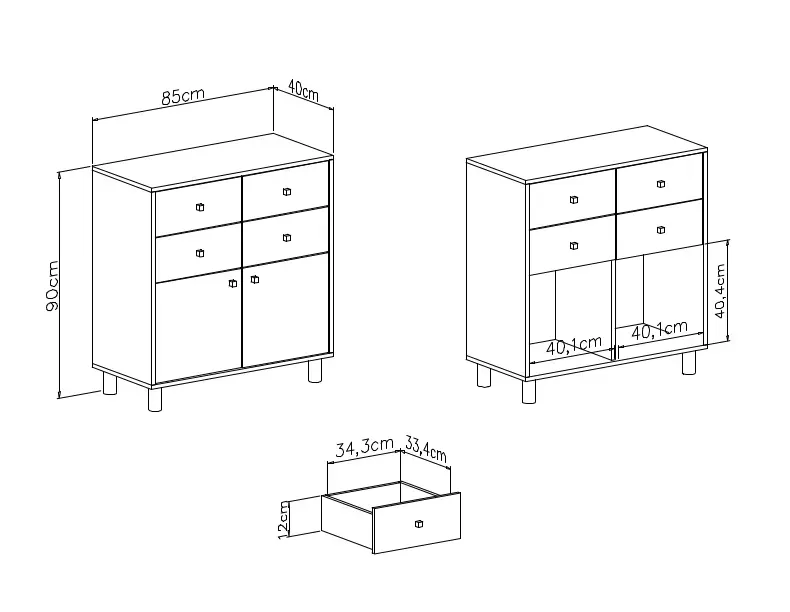 85cm
40cm
90cm
40,4cm
40,1cm
40,1cm
34,3cm
33,4cm
12cm