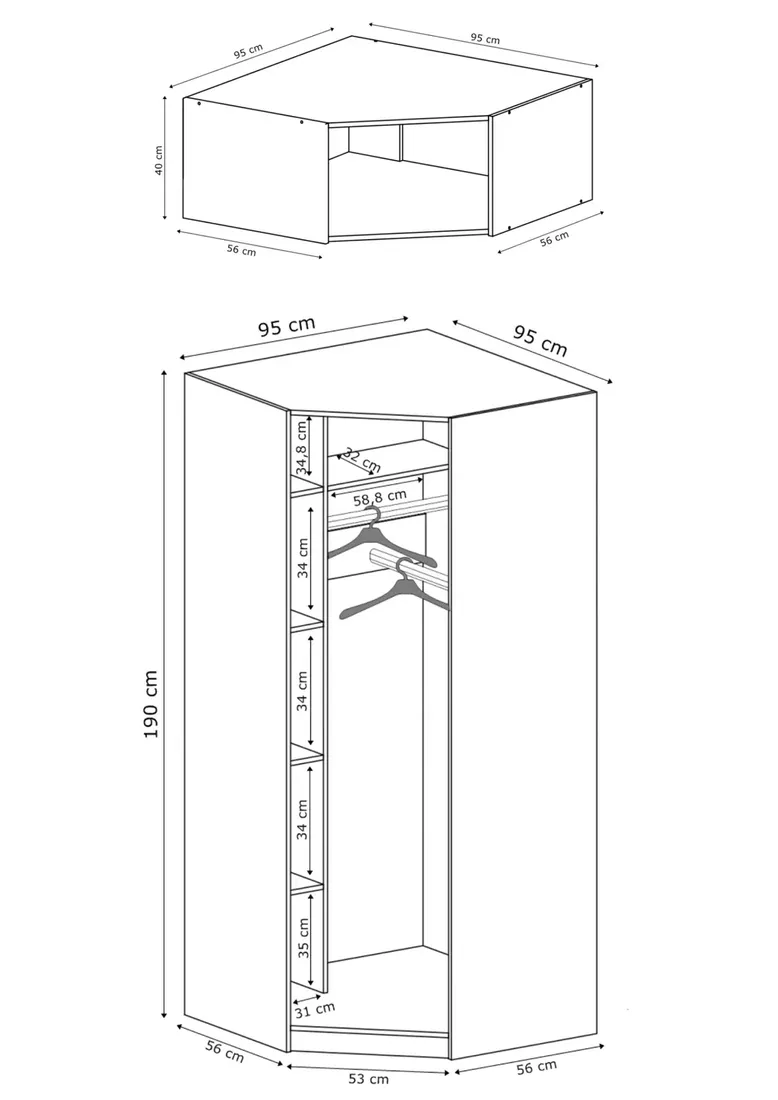 95 cm
95 cm
40 cm
56 cm
56 cm

95 cm
95 cm
190 cm
34,8 cm
32 cm
58,8 cm
34 cm
34 cm
34 cm
35 cm
31 cm
56 cm
53 cm
56 cm