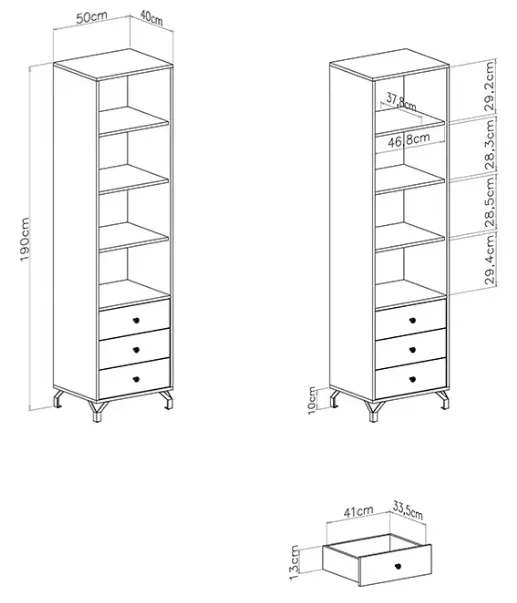 50cm
40cm
190cm

37,8cm
46,8cm
29,2cm
28,3cm
28,5cm
29,4cm
10cm

41cm
33,5cm
13cm