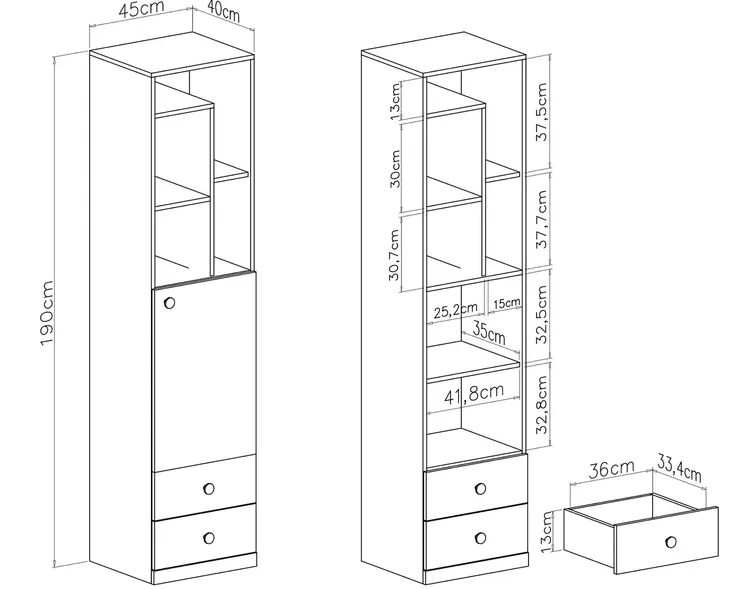 45cm
40cm
190cm
13cm
30cm
30,7cm
37,5cm
37,7cm
25,2cm
15cm
35cm
32,5cm
41,8cm
32,8cm
36cm
33,4cm
13cm